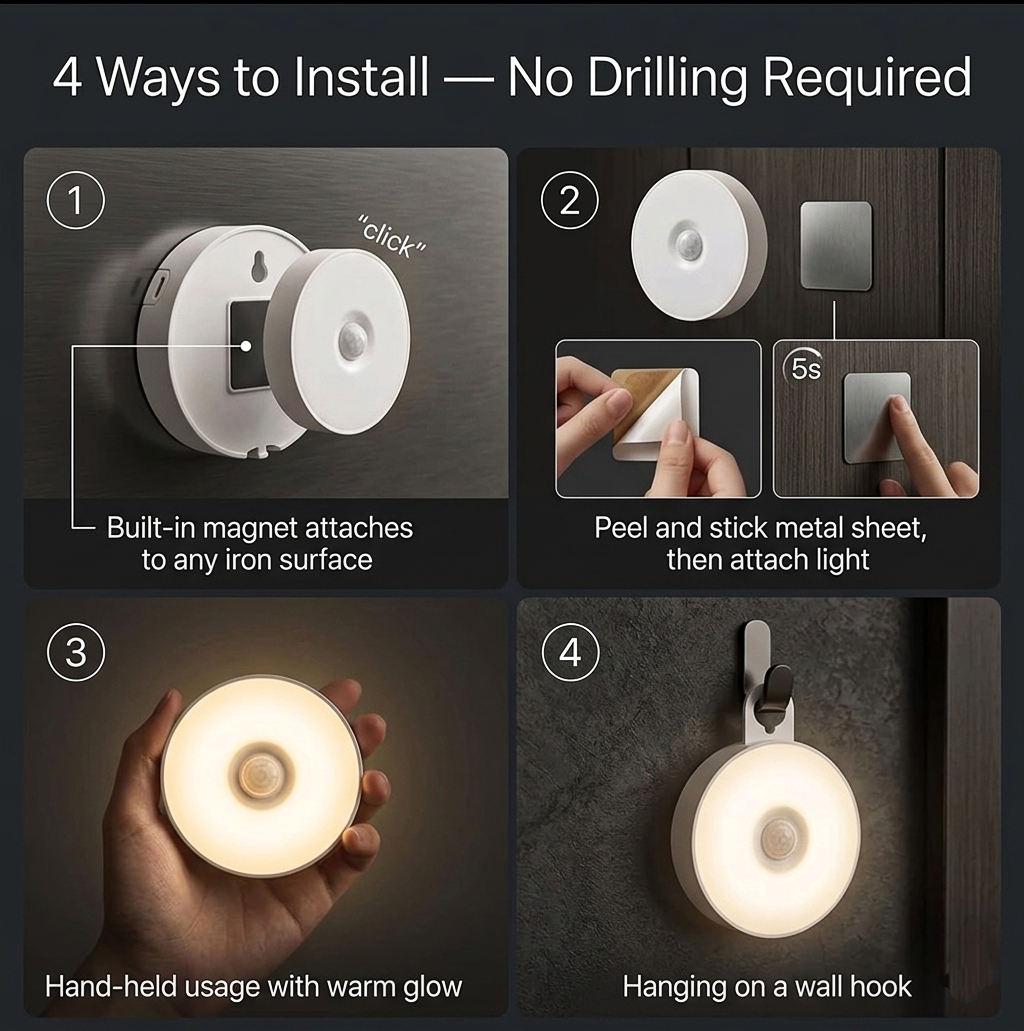 4 Ways to Install — No Drilling Required

1

"click"

Built-in magnet attaches to any iron surface

2

5s

Peel and stick metal sheet, then attach light

3

Hand-held usage with warm glow

4

Hanging on a wall hook